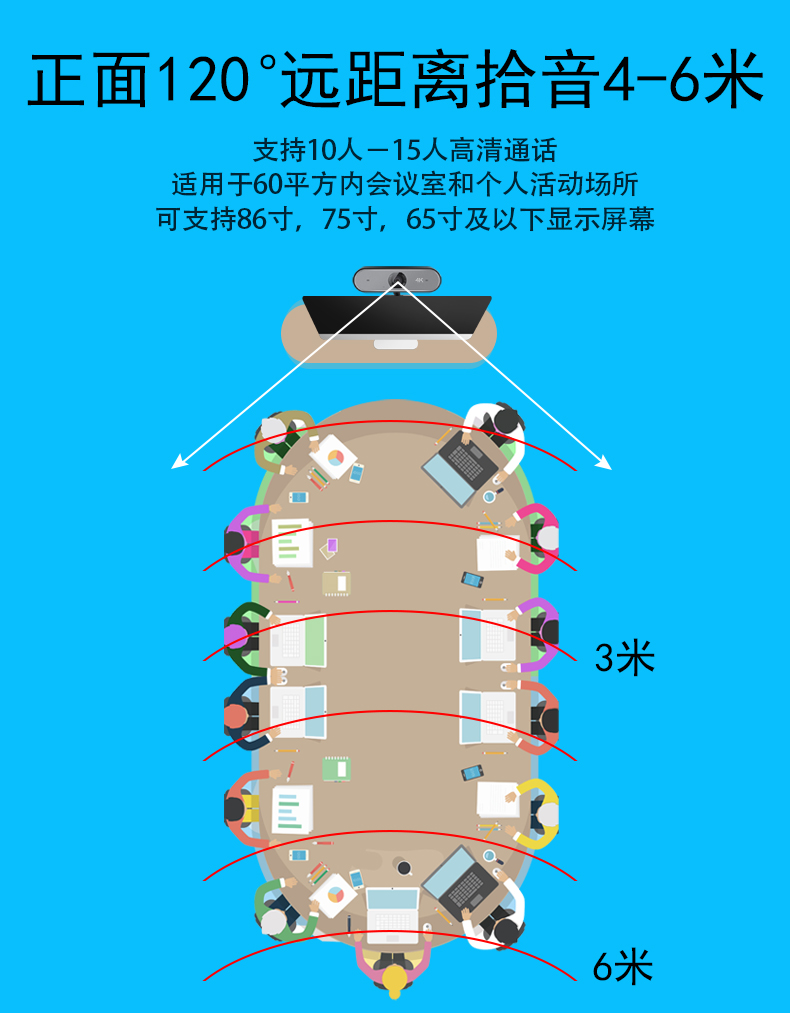 正面120°远距离拾音4-6米

支持10人－15人高清通话
适用于60平方内会议室和个人活动场所
可支持86寸，75寸，65寸及以下显示屏幕

4K

3米

6米