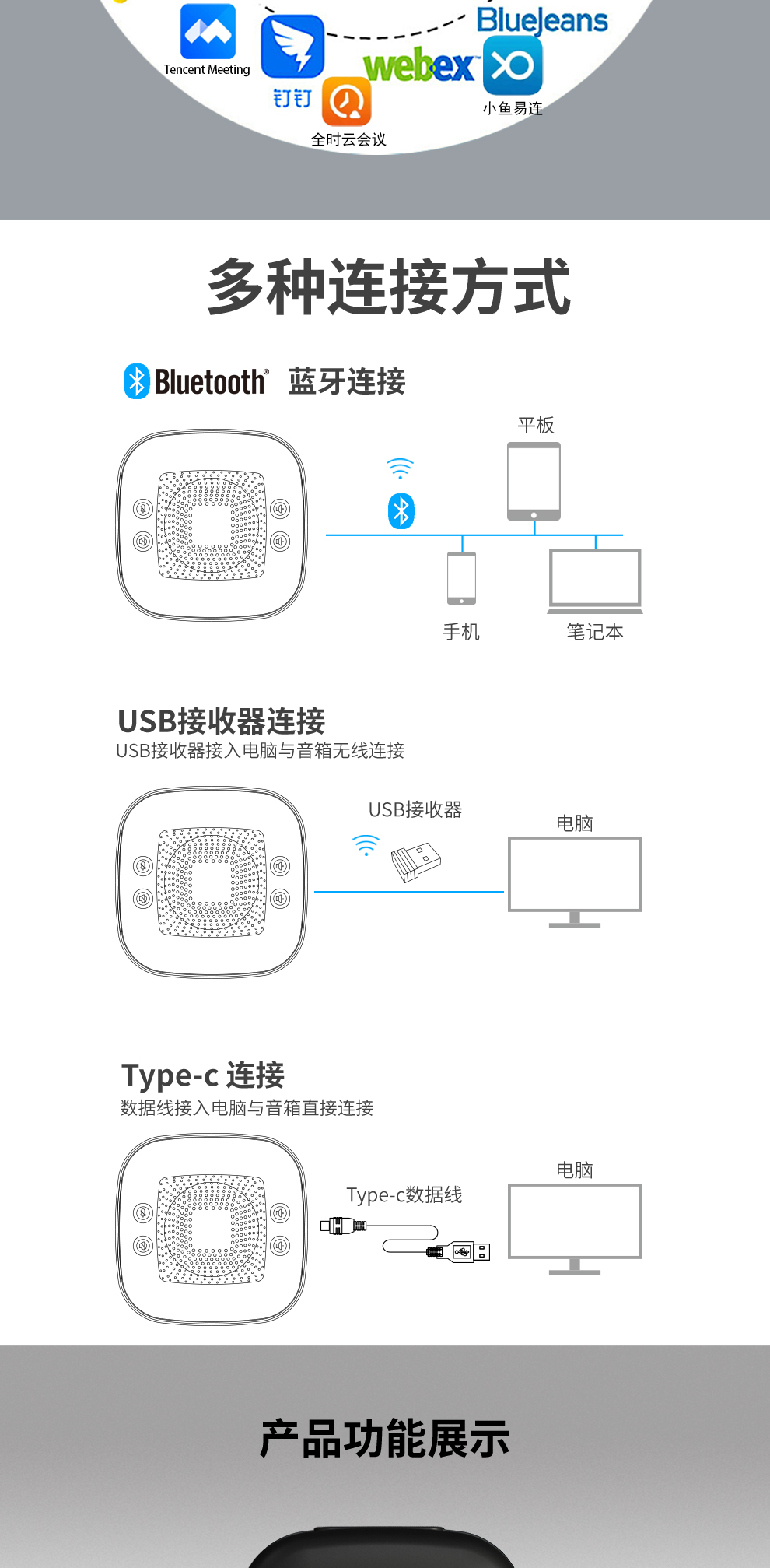 Tencent Meeting
钉钉
全时云会议
webex
BlueJeans
小鱼易连

多种连接方式

Bluetooth® 蓝牙连接

平板
手机
笔记本

USB接收器连接
USB接收器接入电脑与音箱无线连接

USB接收器
电脑

Type-c 连接
数据线接入电脑与音箱直接连接

Type-c数据线
电脑

产品功能展示