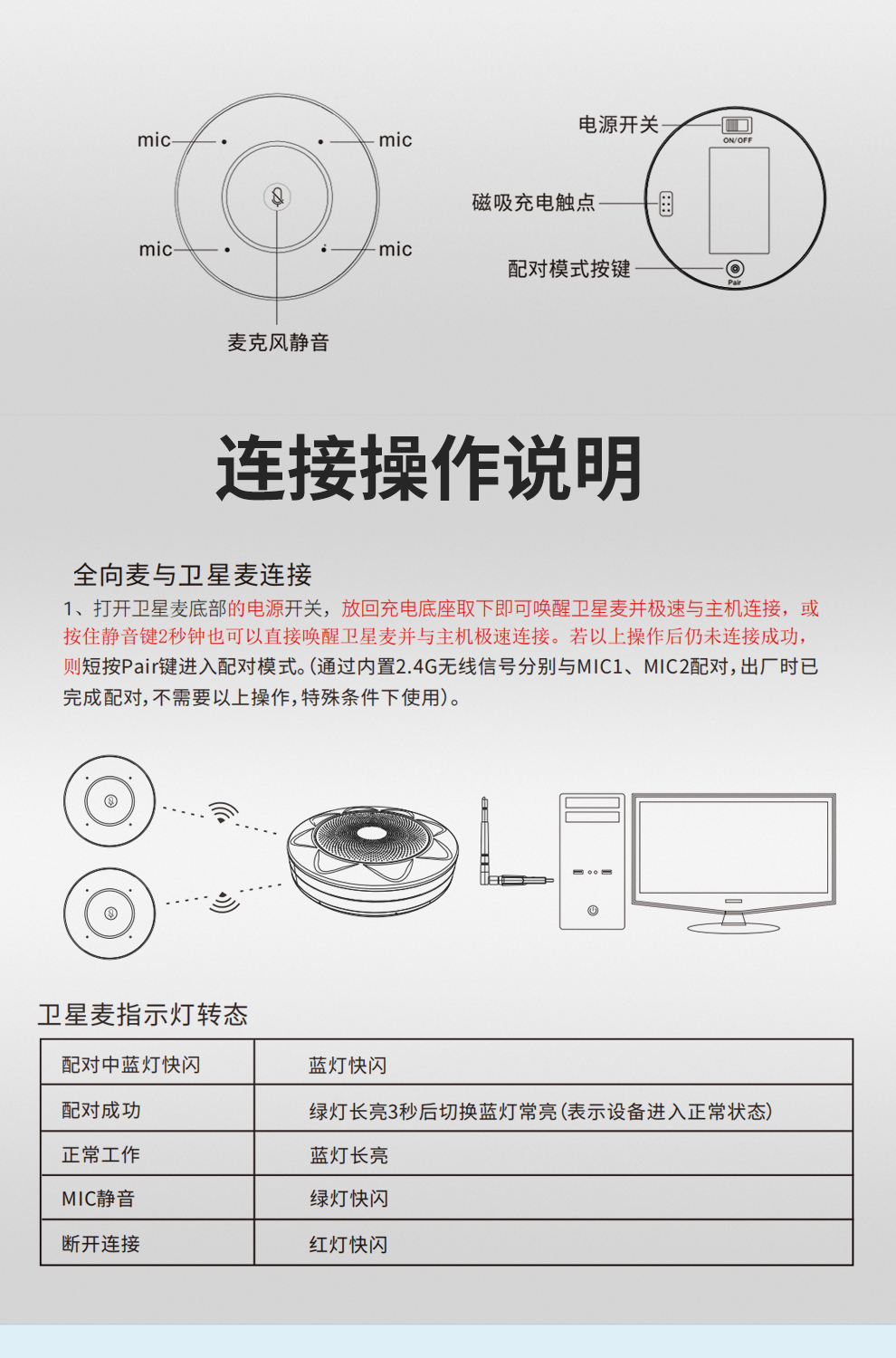 mic
mic
mic
mic
麦克风静音

电源开关
ON/OFF
磁吸充电触点
配对模式按键
Pair

连接操作说明

全向麦与卫星麦连接
1、打开卫星麦底部的电源开关，放回充电底座取下即可唤醒卫星麦并极速与主机连接，或按住静音键2秒钟也可以直接唤醒卫星麦并与主机极速连接。若以上操作后仍未连接成功，则短按Pair键进入配对模式。(通过内置2.4G无线信号分别与MIC1、MIC2配对，出厂时已完成配对，不需要以上操作，特殊条件下使用)。

卫星麦指示灯转态

| 配对中蓝灯快闪 | 蓝灯快闪 |
|---|---|
| 配对成功 | 绿灯长亮3秒后切换蓝灯常亮(表示设备进入正常状态) |
| 正常工作 | 蓝灯长亮 |
| MIC静音 | 绿灯快闪 |
| 断开连接 | 红灯快闪 |